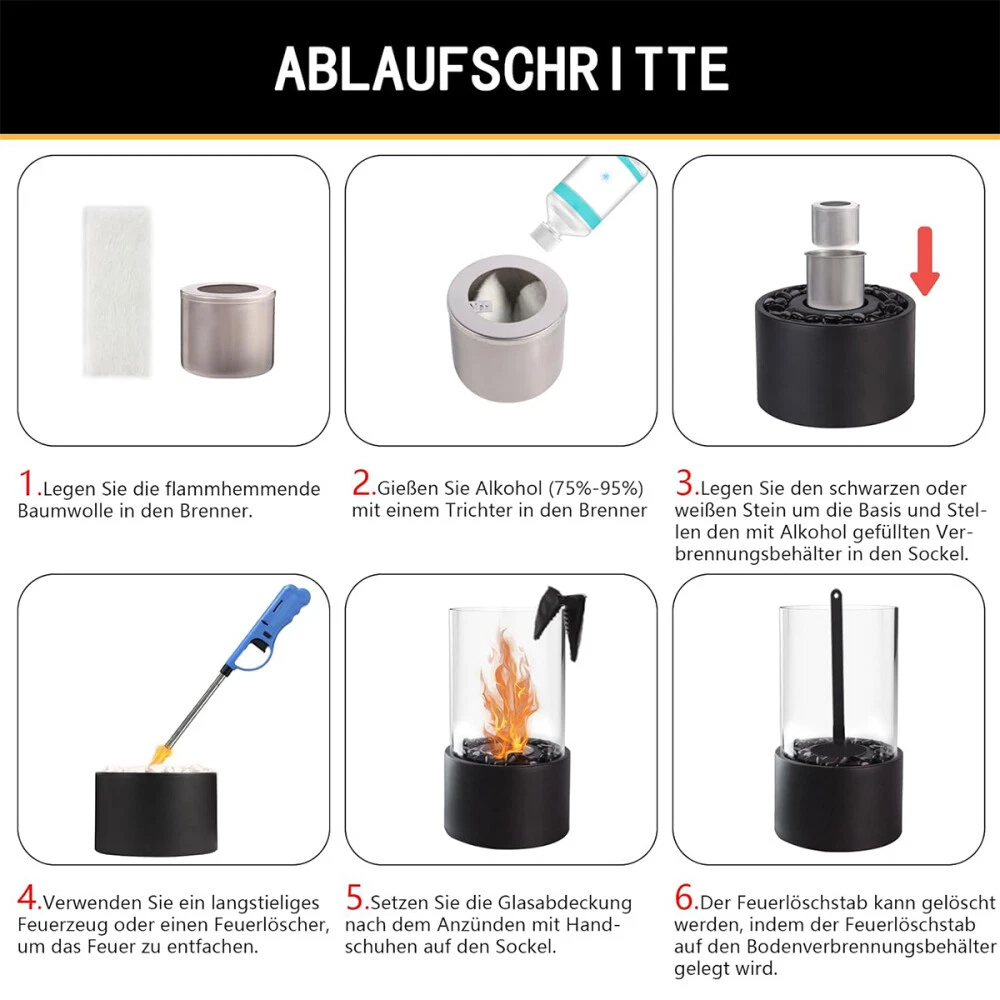 ABLAUFSCHRITTE

1.Legen Sie die flammhemmende Baumwolle in den Brenner.

2.Gießen Sie Alkohol (75%-95%) mit einem Trichter in den Brenner

3.Legen Sie den schwarzen oder weißen Stein um die Basis und Stellen den mit Alkohol gefüllten Verbrennungsbehälter in den Sockel.

4.Verwenden Sie ein langstieliges Feuerzeug oder einen Feuerlöscher, um das Feuer zu entfachen.

5.Setzen Sie die Glasabdeckung nach dem Anzünden mit Handschuhen auf den Sockel.

6.Der Feuerlöschstab kann gelöscht werden, indem der Feuerlöschstab auf den Bodenverbrennungsbehälter gelegt wird.